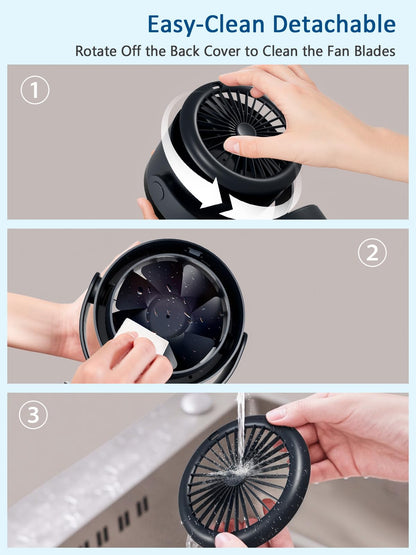 Easy-Clean Detachable

Rotate Off the Back Cover to Clean the Fan Blades

1

2

3